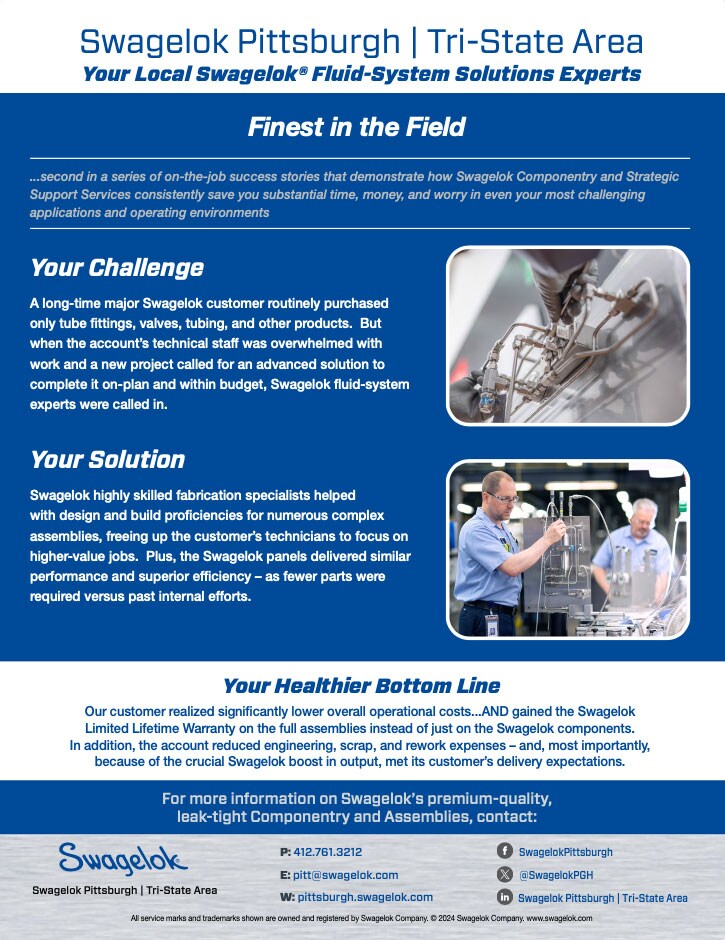 Swagelok Pittsburgh | Tri-State Area

Your Local Swagelok® Fluid-System Solutions Experts

Finest in the Field

...second in a series of on-the-job success stories that demonstrate how Swagelok Componentry and Strategic Support Services consistently save you substantial time, money, and worry in even your most challenging applications and operating environments

Your Challenge

A long-time major Swagelok customer routinely purchased only tube fittings, valves, tubing, and other products. But when the account's technical staff was overwhelmed with work and a new project called for an advanced solution to complete it on-plan and within budget, Swagelok fluid-system experts were called in.

Your Solution

Swagelok highly skilled fabrication specialists helped with design and build proficiencies for numerous complex assemblies, freeing up the customer's technicians to focus on higher-value jobs. Plus, the Swagelok panels delivered similar performance and superior efficiency – as fewer parts were required versus past internal efforts.

Your Healthier Bottom Line

Our customer realized significantly lower overall operational costs...AND gained the Swagelok Limited Lifetime Warranty on the full assemblies instead of just on the Swagelok components. In addition, the account reduced engineering, scrap, and rework expenses – and, most importantly, because of the crucial Swagelok boost in output, met its customer's delivery expectations.

For more information on Swagelok's premium-quality, leak-tight Componentry and Assemblies, contact:

Swagelok

Swagelok Pittsburgh | Tri-State Area

P: 412.761.3212

E: pitt@swagelok.com

W: pittsburgh.swagelok.com

SwagelokPittsburgh

@SwagelokPGH

Swagelok Pittsburgh | Tri-State Area

All service marks and trademarks shown are owned and registered by Swagelok Company. © 2024 Swagelok Company. www.swagelok.com