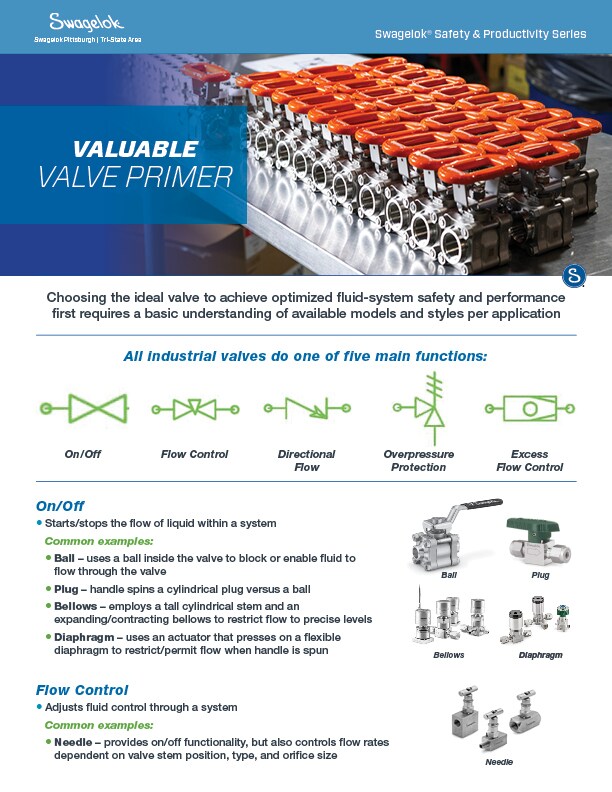 Swagelok
Swagelok Pittsburgh | Tri-State Area

Swagelok® Safety & Productivity Series

VALUABLE
VALVE PRIMER

Choosing the ideal valve to achieve optimized fluid-system safety and performance first requires a basic understanding of available models and styles per application

All industrial valves do one of five main functions:

On/Off

Flow Control

Directional Flow

Overpressure Protection

Excess Flow Control

On/Off

• Starts/stops the flow of liquid within a system

Common examples:

• Ball – uses a ball inside the valve to block or enable fluid to flow through the valve

• Plug – handle spins a cylindrical plug versus a ball

• Bellows – employs a tall cylindrical stem and an expanding/contracting bellows to restrict flow to precise levels

• Diaphragm – uses an actuator that presses on a flexible diaphragm to restrict/permit flow when handle is spun

Ball

Plug

Bellows

Diaphragm

Flow Control

• Adjusts fluid control through a system

Common examples:

• Needle – provides on/off functionality, but also controls flow rates dependent on valve stem position, type, and orifice size

Needle