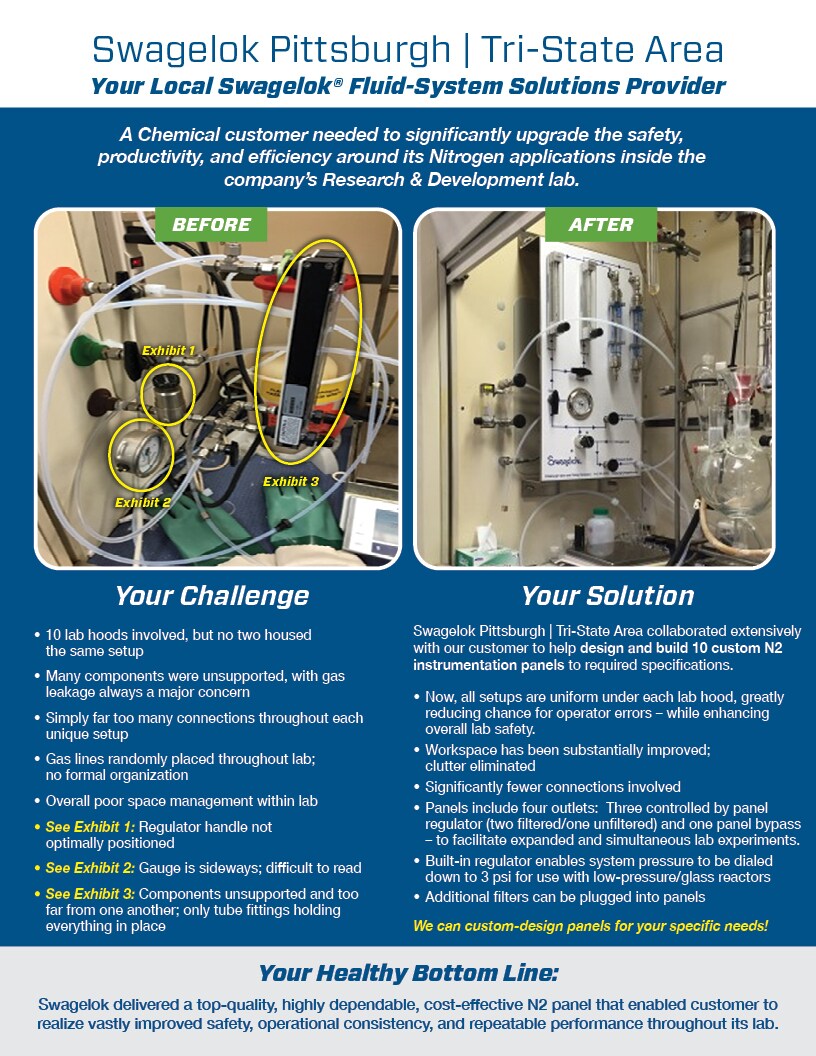 Swagelok Pittsburgh | Tri-State Area
Your Local Swagelok® Fluid-System Solutions Provider

A Chemical customer needed to significantly upgrade the safety, productivity, and efficiency around its Nitrogen applications inside the company's Research & Development lab.

BEFORE

Exhibit 1

Exhibit 2

Exhibit 3

AFTER

Swagelok

Your Challenge

• 10 lab hoods involved, but no two housed the same setup
• Many components were unsupported, with gas leakage always a major concern
• Simply far too many connections throughout each unique setup
• Gas lines randomly placed throughout lab; no formal organization
• Overall poor space management within lab
• See Exhibit 1: Regulator handle not optimally positioned
• See Exhibit 2: Gauge is sideways; difficult to read
• See Exhibit 3: Components unsupported and too far from one another; only tube fittings holding everything in place

Your Solution

Swagelok Pittsburgh | Tri-State Area collaborated extensively with our customer to help design and build 10 custom N2 instrumentation panels to required specifications.

• Now, all setups are uniform under each lab hood, greatly reducing chance for operator errors – while enhancing overall lab safety.
• Workspace has been substantially improved; clutter eliminated
• Significantly fewer connections involved
• Panels include four outlets: Three controlled by panel regulator (two filtered/one unfiltered) and one panel bypass – to facilitate expanded and simultaneous lab experiments.
• Built-in regulator enables system pressure to be dialed down to 3 psi for use with low-pressure/glass reactors
• Additional filters can be plugged into panels

We can custom-design panels for your specific needs!

Your Healthy Bottom Line:

Swagelok delivered a top-quality, highly dependable, cost-effective N2 panel that enabled customer to realize vastly improved safety, operational consistency, and repeatable performance throughout its lab.